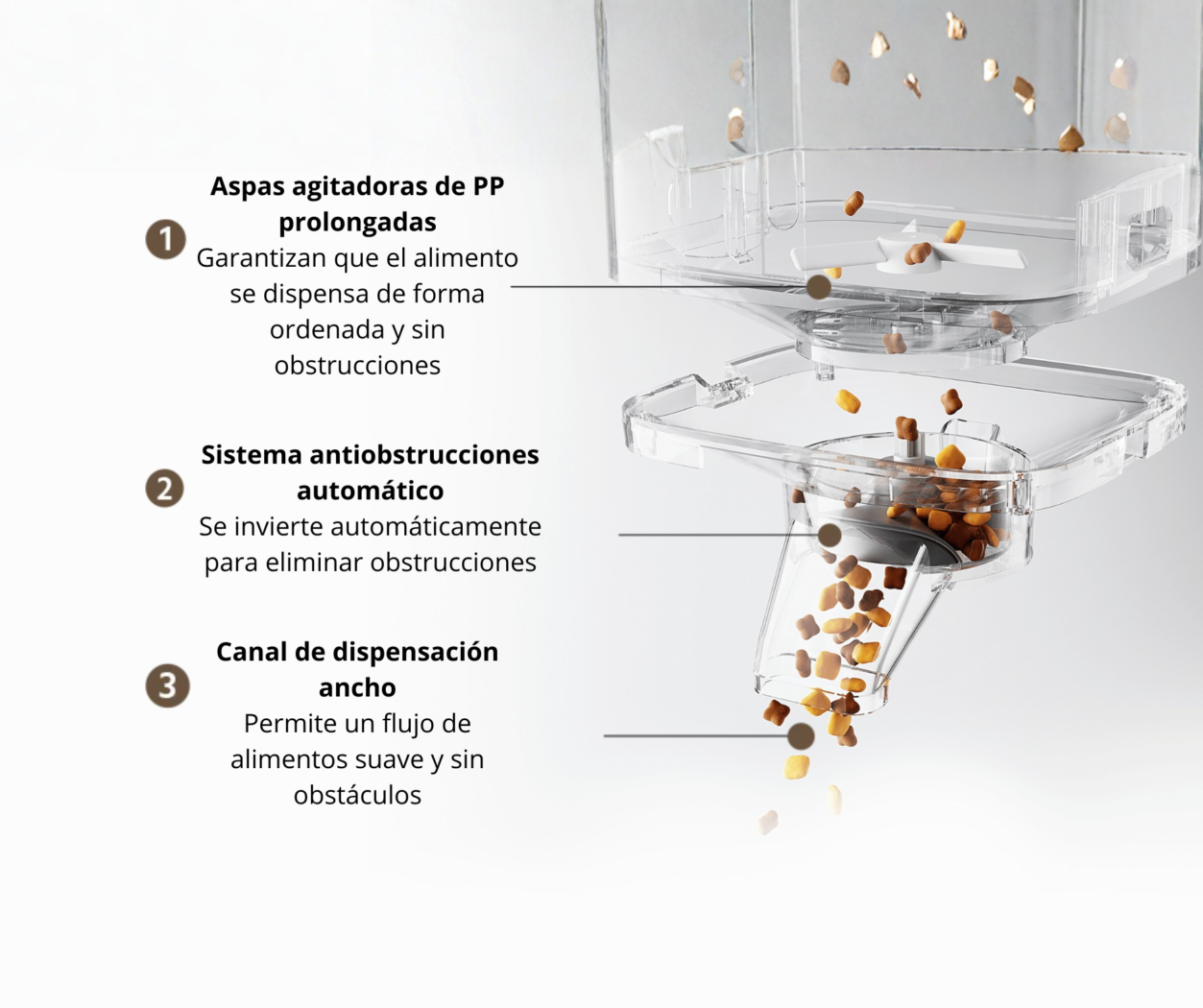 1
Aspas agitadoras de PP prolongadas
Garantizan que el alimento se dispensa de forma ordenada y sin obstrucciones

2
Sistema antiobstrucciones automático
Se invierte automáticamente para eliminar obstrucciones

3
Canal de dispensación ancho
Permite un flujo de alimentos suave y sin obstáculos